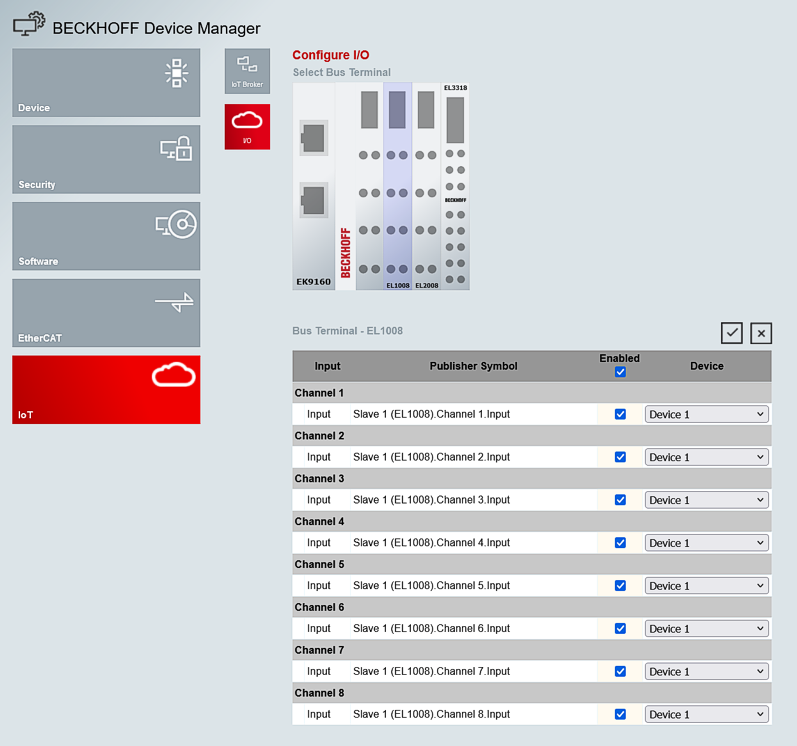 BECKHOFF Device Manager

Device

Security

Software

EtherCAT

IoT

IoT Broker

I/O

Configure I/O
Select Bus Terminal

EL3318
BECKHOFF
BECKHOFF
EK9160
EL1008
EL2008

Bus Terminal - EL1008

| Input | Publisher Symbol | Enabled | Device |
|---|---|---|---|
| Channel 1 | | | |
| Input | Slave 1 (EL1008).Channel 1.Input | | Device 1 |
| Channel 2 | | | |
| Input | Slave 1 (EL1008).Channel 2.Input | | Device 1 |
| Channel 3 | | | |
| Input | Slave 1 (EL1008).Channel 3.Input | | Device 1 |
| Channel 4 | | | |
| Input | Slave 1 (EL1008).Channel 4.Input | | Device 1 |
| Channel 5 | | | |
| Input | Slave 1 (EL1008).Channel 5.Input | | Device 1 |
| Channel 6 | | | |
| Input | Slave 1 (EL1008).Channel 6.Input | | Device 1 |
| Channel 7 | | | |
| Input | Slave 1 (EL1008).Channel 7.Input | | Device 1 |
| Channel 8 | | | |
| Input | Slave 1 (EL1008).Channel 8.Input | | Device 1 |