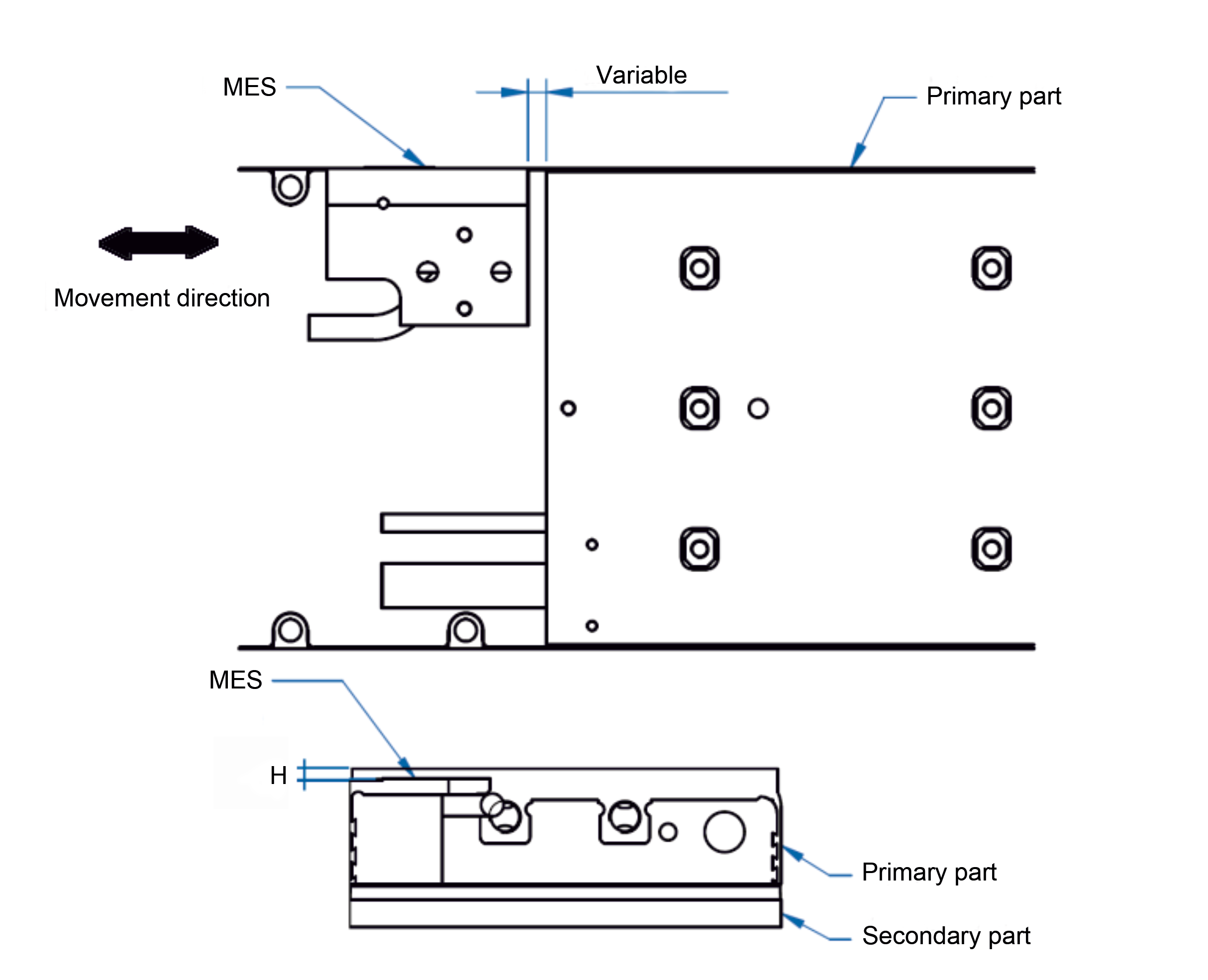 MES

Variable

Primary part

Movement direction

MES

H

Primary part

Secondary part