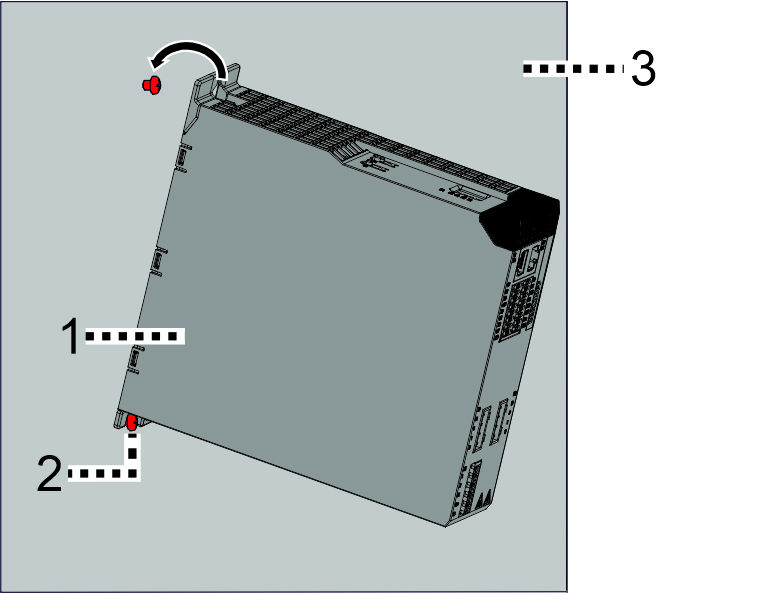 3

1

2