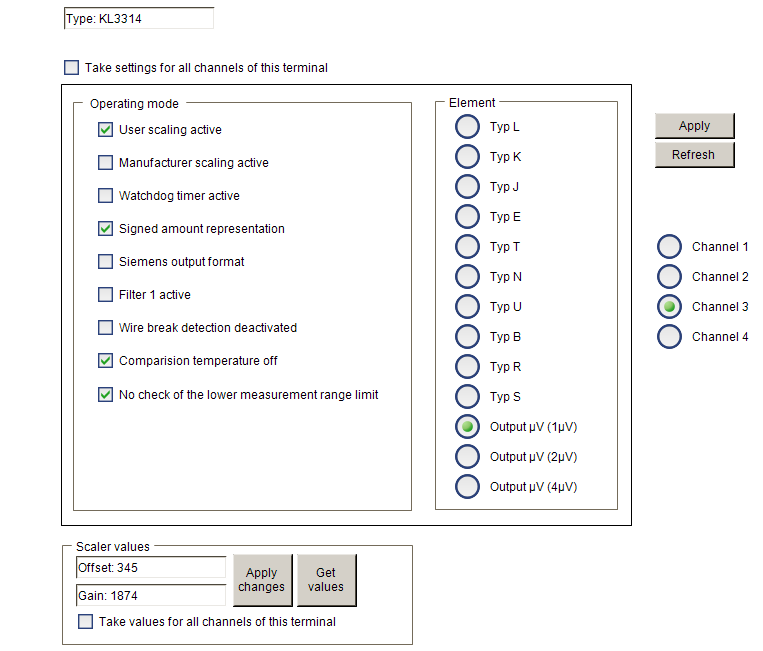 Type: KL3314

Take settings for all channels of this terminal

Operating mode

User scaling active

Manufacturer scaling active

Watchdog timer active

Signed amount representation

Siemens output format

Filter 1 active

Wire break detection deactivated

Comparision temperature off

No check of the lower measurement range limit

Element

Typ L

Typ K

Typ J

Typ E

Typ T

Typ N

Typ U

Typ B

Typ R

Typ S

Output µV (1µV)

Output µV (2µV)

Output µV (4µV)

Apply

Refresh

Channel 1

Channel 2

Channel 3

Channel 4

Scaler values

Offset: 345

Gain: 1874

Apply changes

Get values

Take values for all channels of this terminal