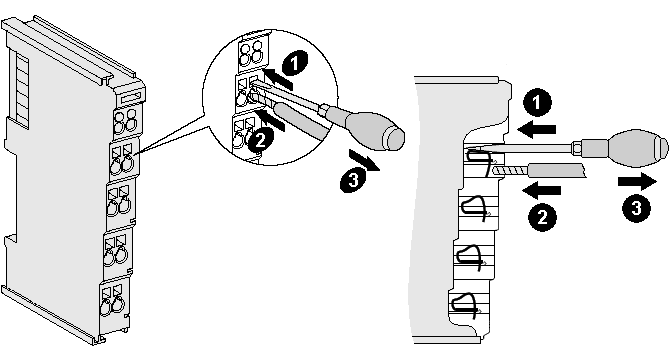 1
2
3
1
2
3