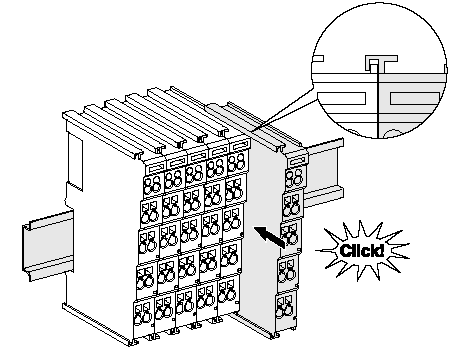 Click!