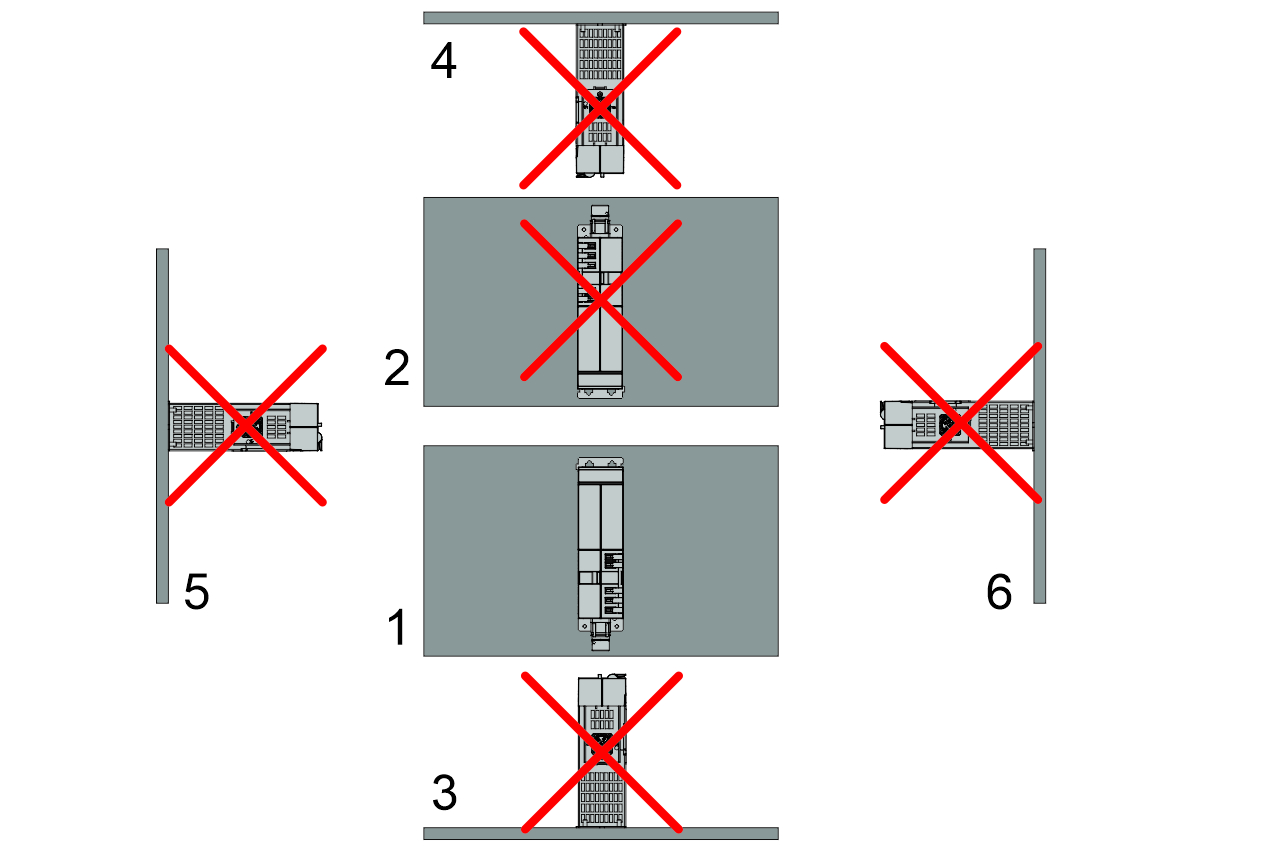 4
2
5
6
1
3